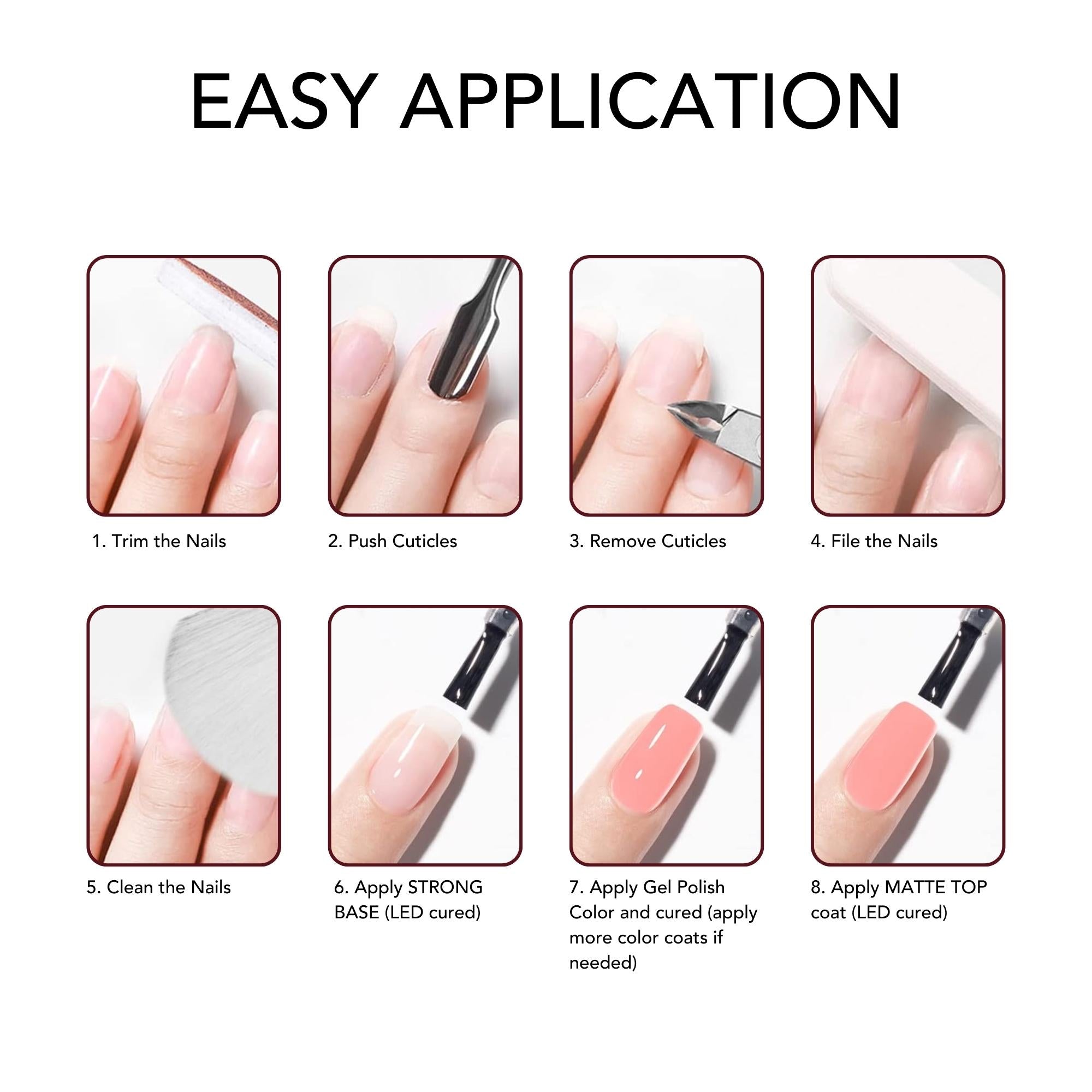 EASY APPLICATION

1. Trim the Nails

2. Push Cuticles

3. Remove Cuticles

4. File the Nails

5. Clean the Nails

6. Apply STRONG BASE (LED cured)

7. Apply Gel Polish Color and cured (apply more color coats if needed)

8. Apply MATTE TOP coat (LED cured)